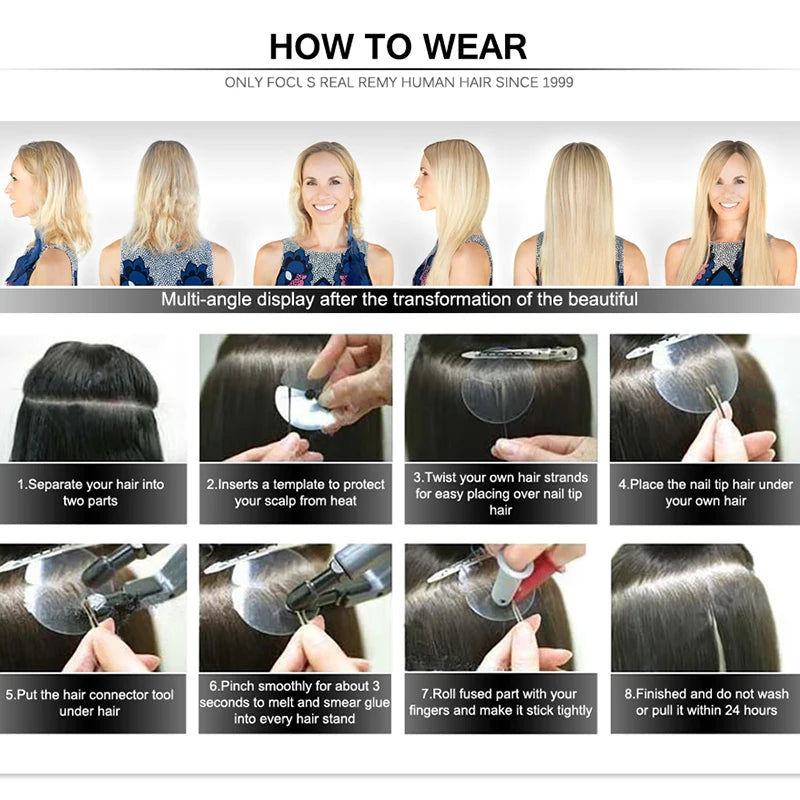 HOW TO WEAR

ONLY FOCL S REAL REMY HUMAN HAIR SINCE 1999

Multi-angle display after the transformation of the beautiful

1.Separate your hair into two parts

2.Inserts a template to protect your scalp from heat

3.Twist your own hair strands for easy placing over nail tip hair

4.Place the nail tip hair under your own hair

5.Put the hair connector tool under hair

6.Pinch smoothly for about 3 seconds to melt and smear glue into every hair stand

7.Roll fused part with your fingers and make it stick tightly

8.Finished and do not wash or pull it within 24 hours